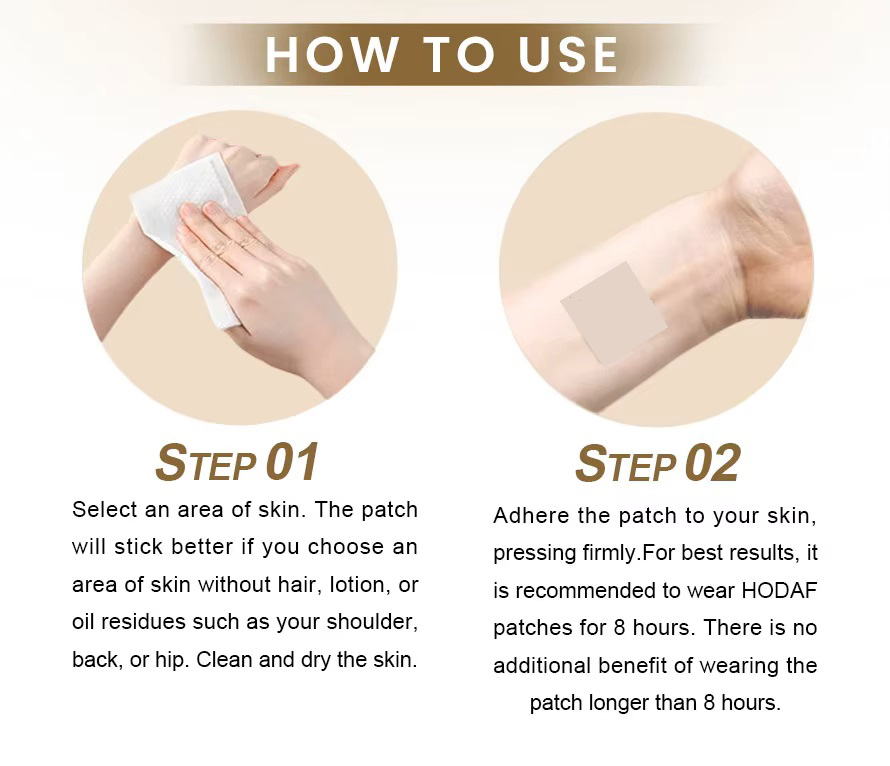 HOW TO USE

STEP 01

Select an area of skin. The patch will stick better if you choose an area of skin without hair, lotion, or oil residues such as your shoulder, back, or hip. Clean and dry the skin.

STEP 02

Adhere the patch to your skin, pressing firmly.For best results, it is recommended to wear HODAF patches for 8 hours. There is no additional benefit of wearing the patch longer than 8 hours.